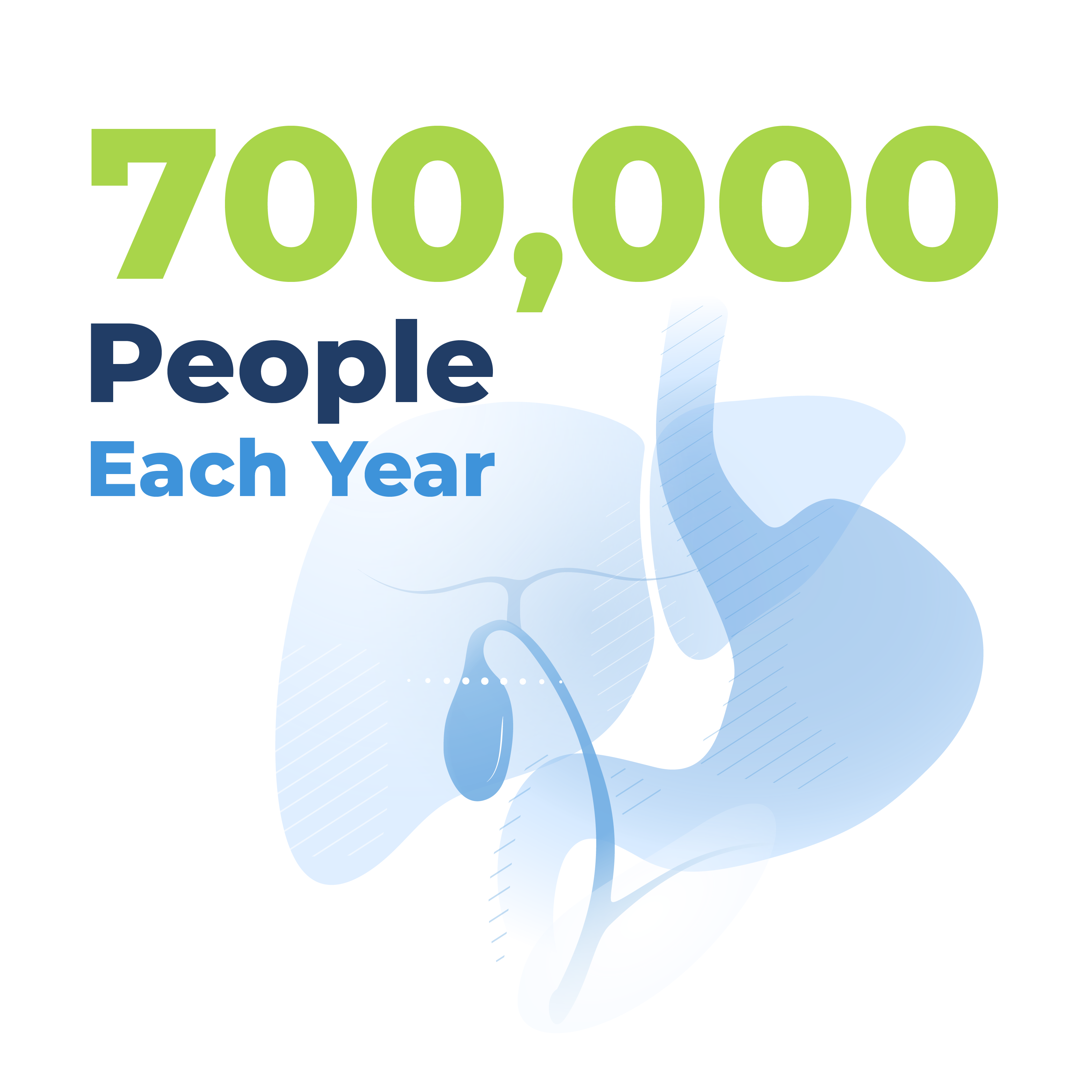 700,000
People
Each Year